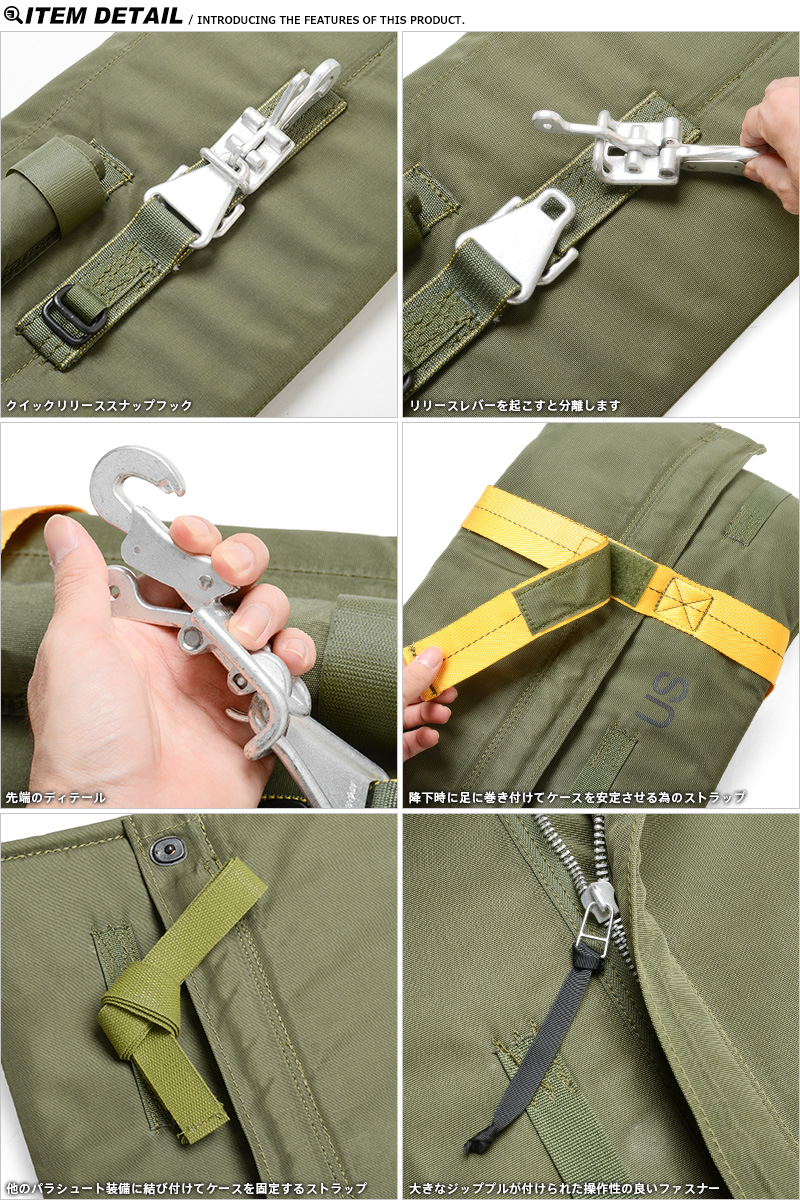 ITEM DETAIL / INTRODUCING THE FEATURES OF THIS PRODUCT.

クイックリリーススナップフック

リリースレバーを起こすと分離します

先端のディテール

US

降下時に足に巻き付けてケースを安定させる為のストラップ

他のパラシュート装備に結び付けてケースを固定するストラップ

大きなジッププルが付けられた操作性の良いファスナー